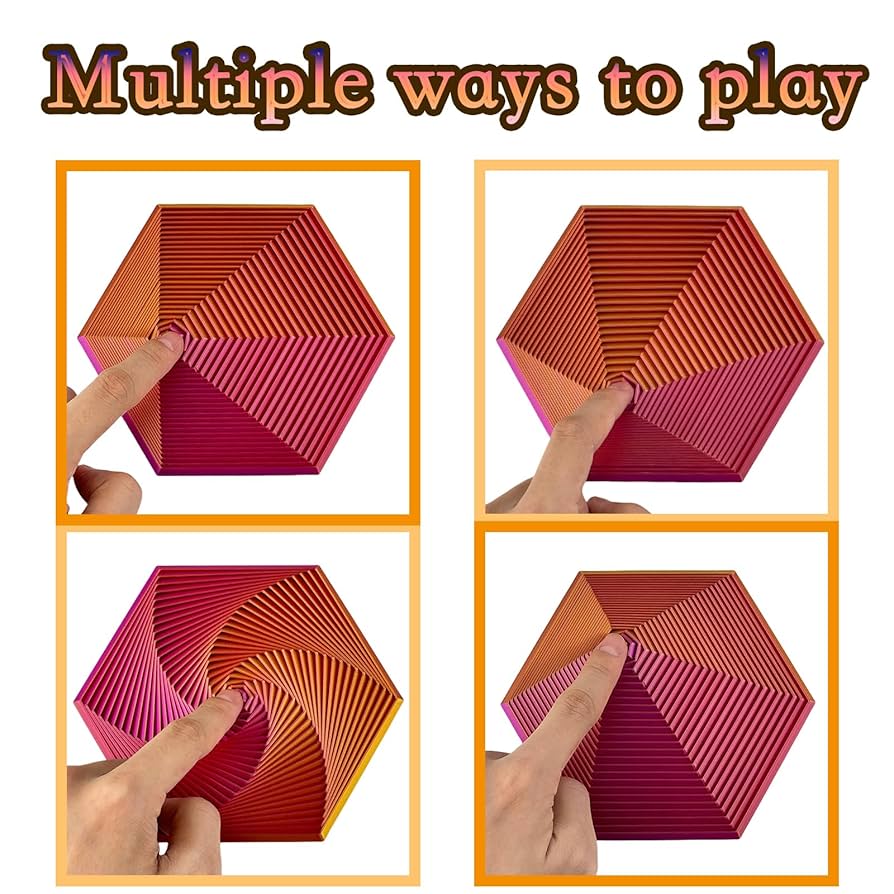 Multiple ways to play